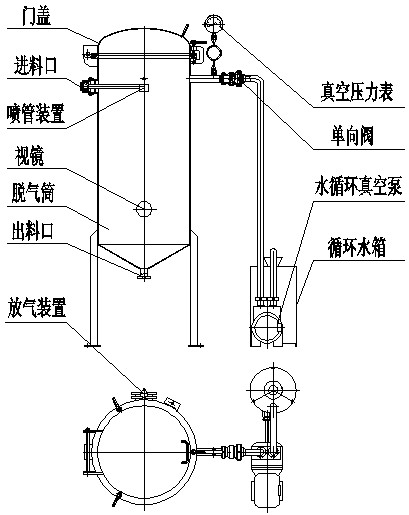 门盖
进料口
喷管装置
视镜
脱气筒
出料口
放气装置
真空压力表
单向阀
水循环真空泵
循环水箱